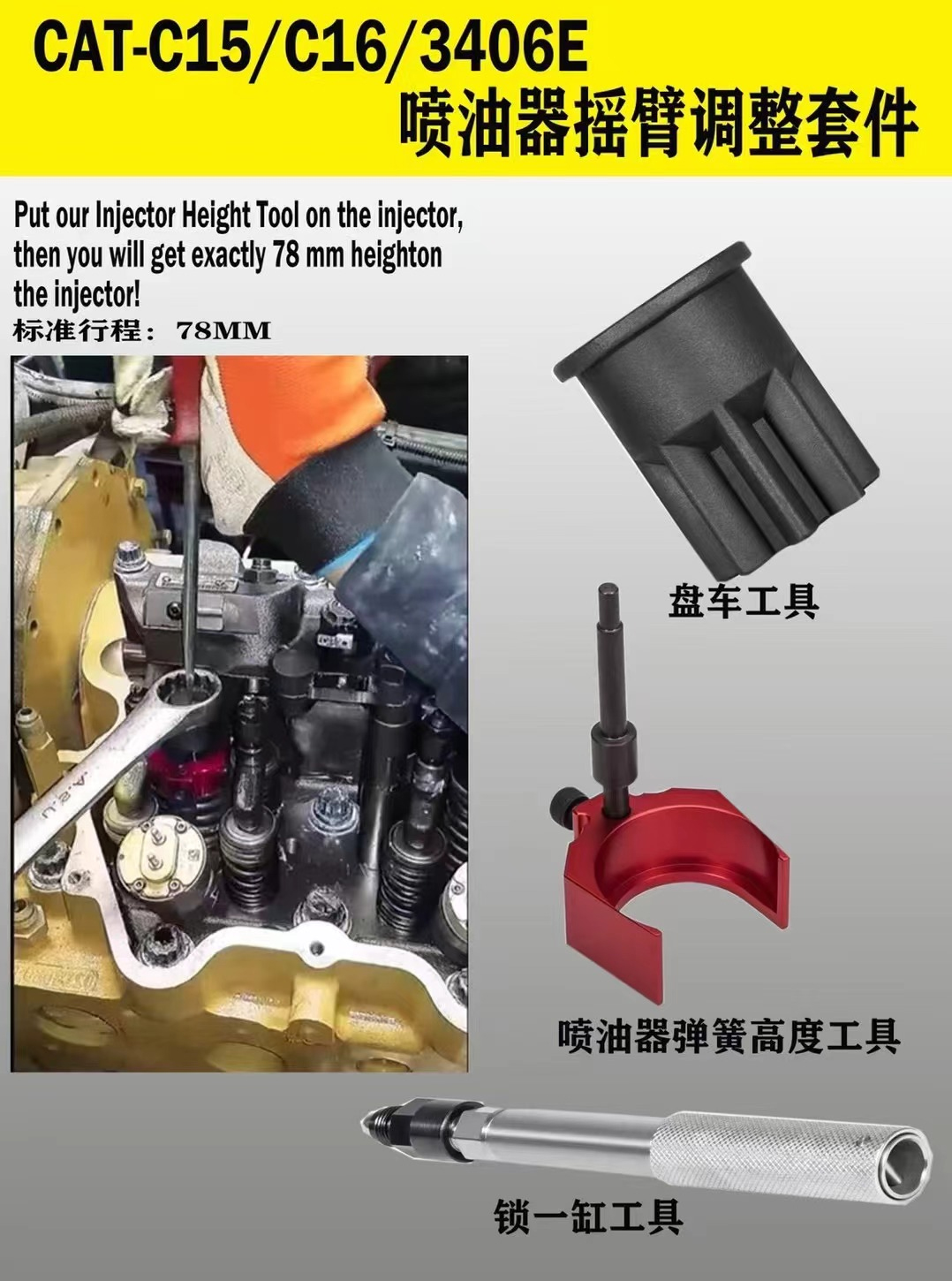 CAT-C15/C16/3406E
喷油器摇臂调整套件

Put our Injector Height Tool on the injector, then you will get exactly 78 mm heighton the injector!
标准行程：78MM

盘车工具

喷油器弹簧高度工具

锁一缸工具